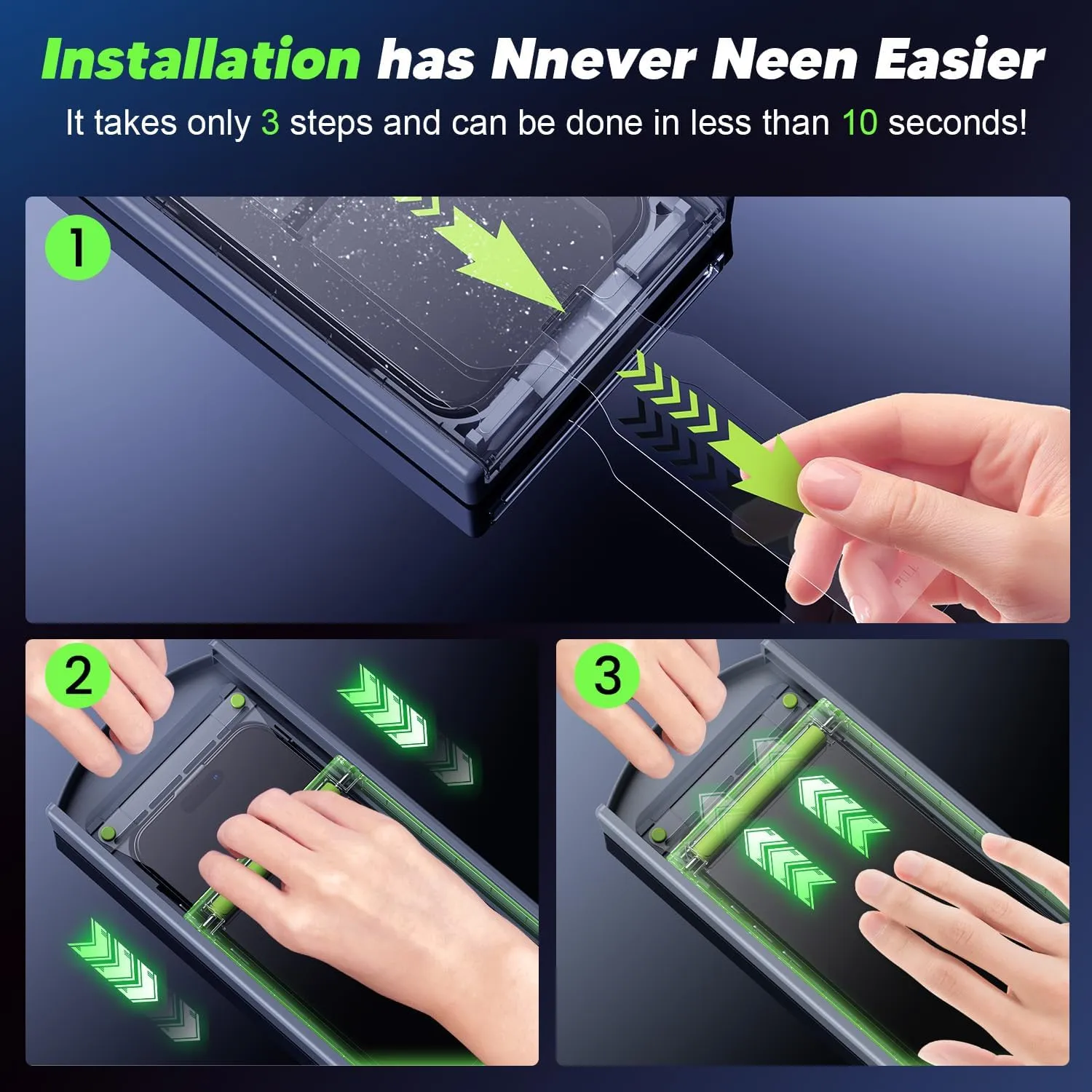 Installation has Nnever Neen Easier

It takes only 3 steps and can be done in less than 10 seconds!

1

PULL

2

3